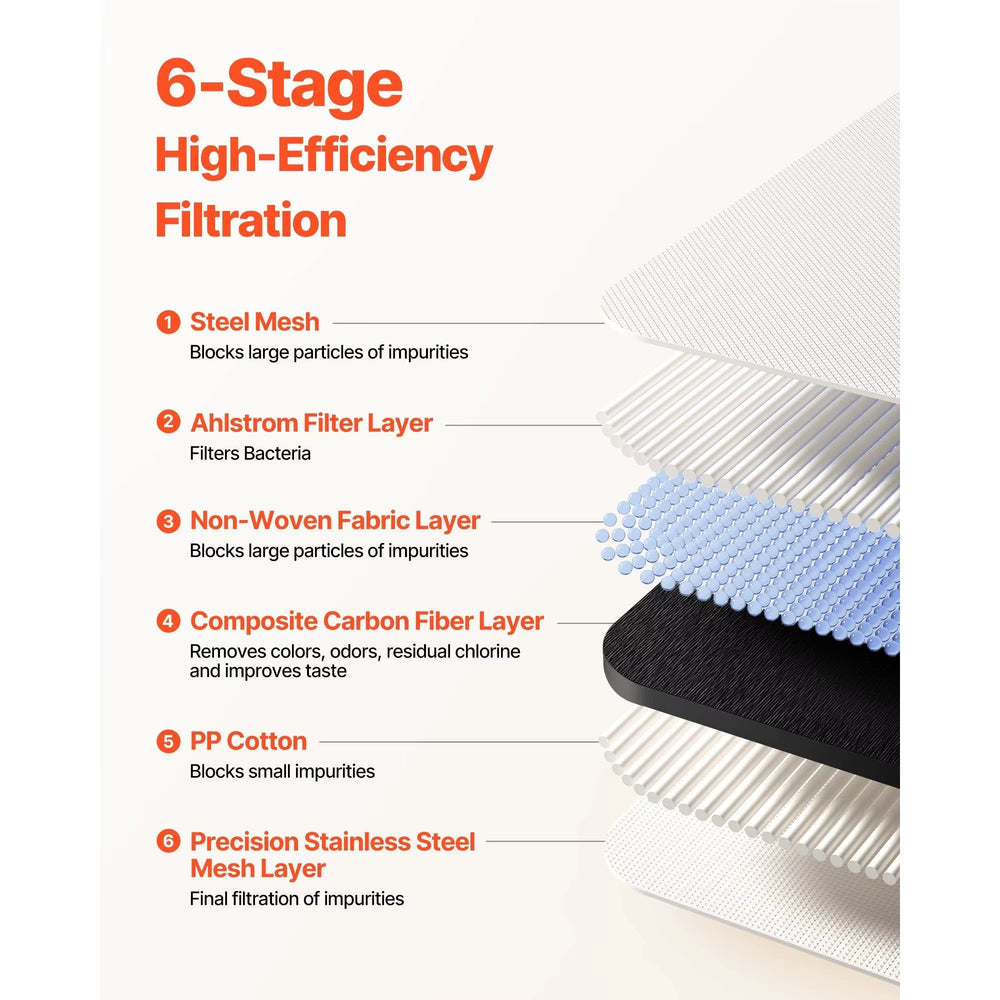 6-Stage
High-Efficiency
Filtration

1 Steel Mesh
Blocks large particles of impurities

2 Ahlstrom Filter Layer
Filters Bacteria

3 Non-Woven Fabric Layer
Blocks large particles of impurities

4 Composite Carbon Fiber Layer
Removes colors, odors, residual chlorine and improves taste

5 PP Cotton
Blocks small impurities

6 Precision Stainless Steel Mesh Layer
Final filtration of impurities